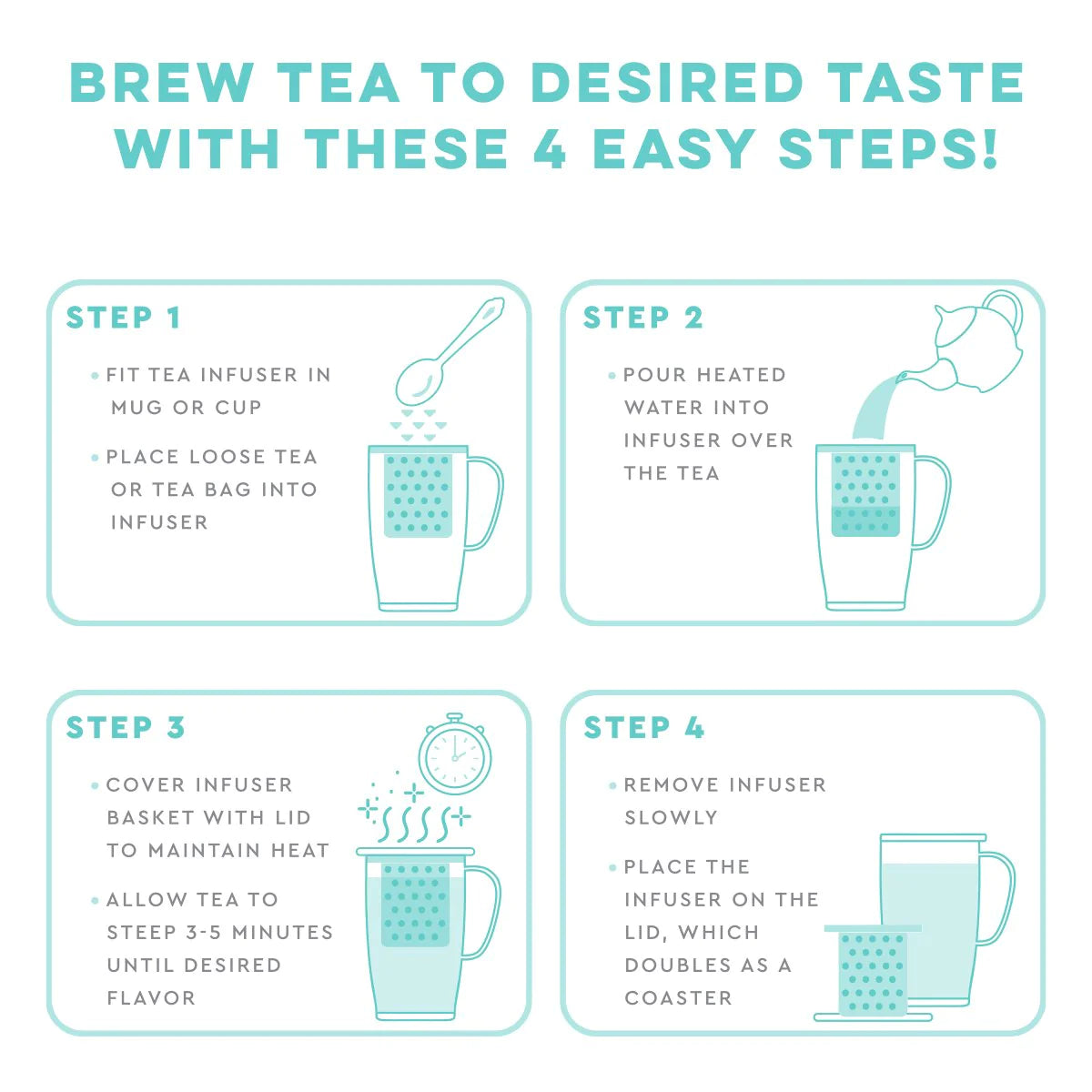 BREW TEA TO DESIRED TASTE WITH THESE 4 EASY STEPS!

STEP 1

• FIT TEA INFUSER IN MUG OR CUP

• PLACE LOOSE TEA OR TEA BAG INTO INFUSER

STEP 2

• POUR HEATED WATER INTO INFUSER OVER THE TEA

STEP 3

• COVER INFUSER BASKET WITH LID TO MAINTAIN HEAT

• ALLOW TEA TO STEEP 3-5 MINUTES UNTIL DESIRED FLAVOR

STEP 4

• REMOVE INFUSER SLOWLY

• PLACE THE INFUSER ON THE LID, WHICH DOUBLES AS A COASTER